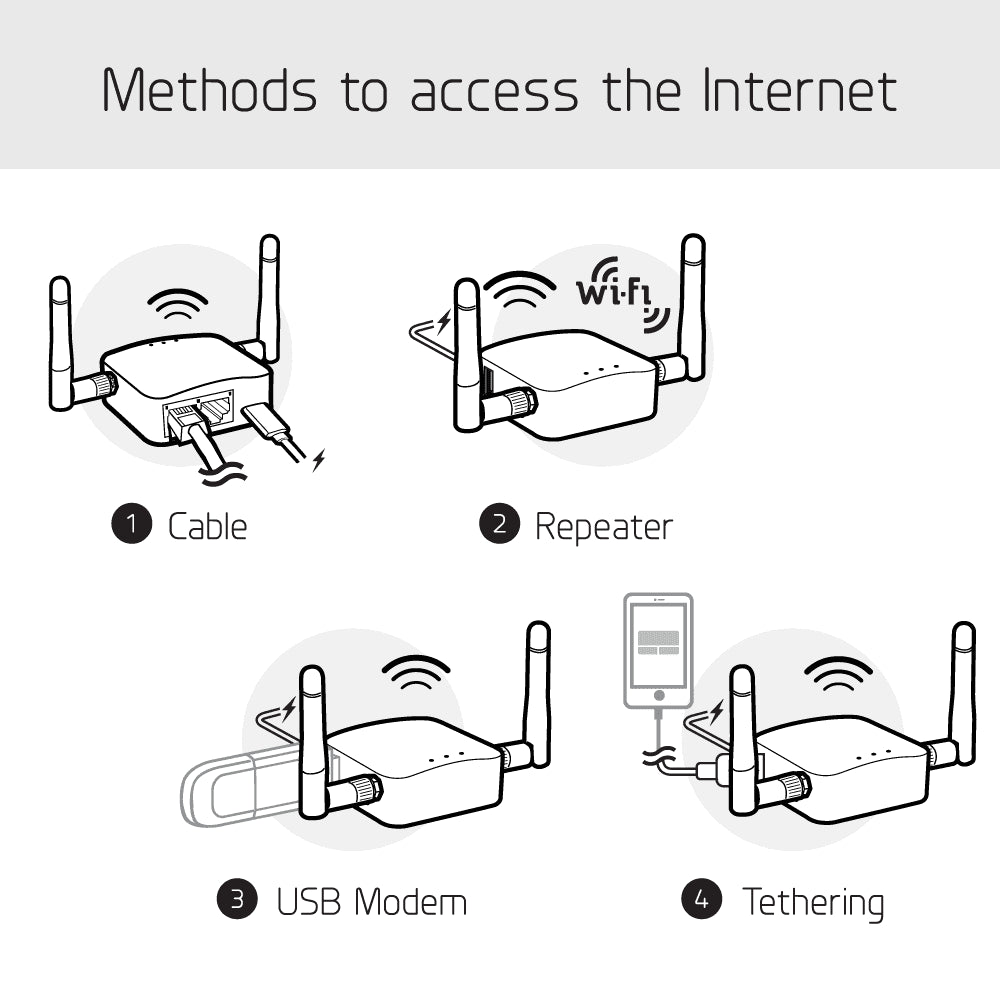 Methods to access the Internet

Wi-Fi

1 Cable

2 Repeater

3 USB Modem

4 Tethering